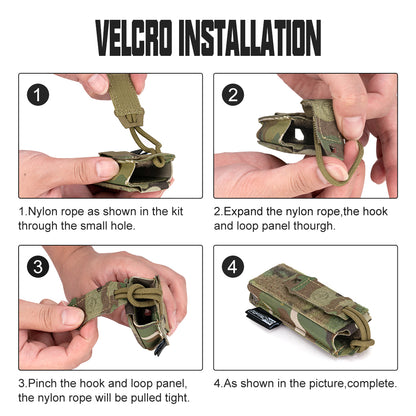 VELCRO INSTALLATION

1

1.Nylon rope as shown in the kit through the small hole.

2

2.Expand the nylon rope,the hook and loop panel thourgh.

3

3.Pinch the hook and loop panel, the nylon rope will be pulled tight.

4

4.As shown in the picture,complete.