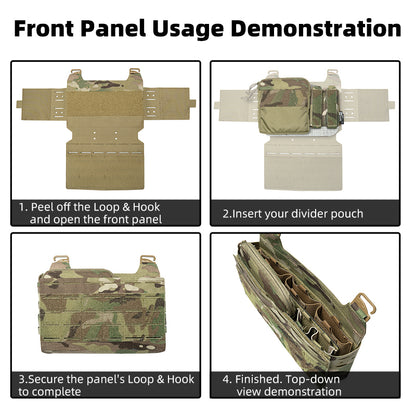 Front Panel Usage Demonstration

1. Peel off the Loop & Hook and open the front panel

2.Insert your divider pouch

3.Secure the panel's Loop & Hook to complete

4. Finished. Top-down view demonstration